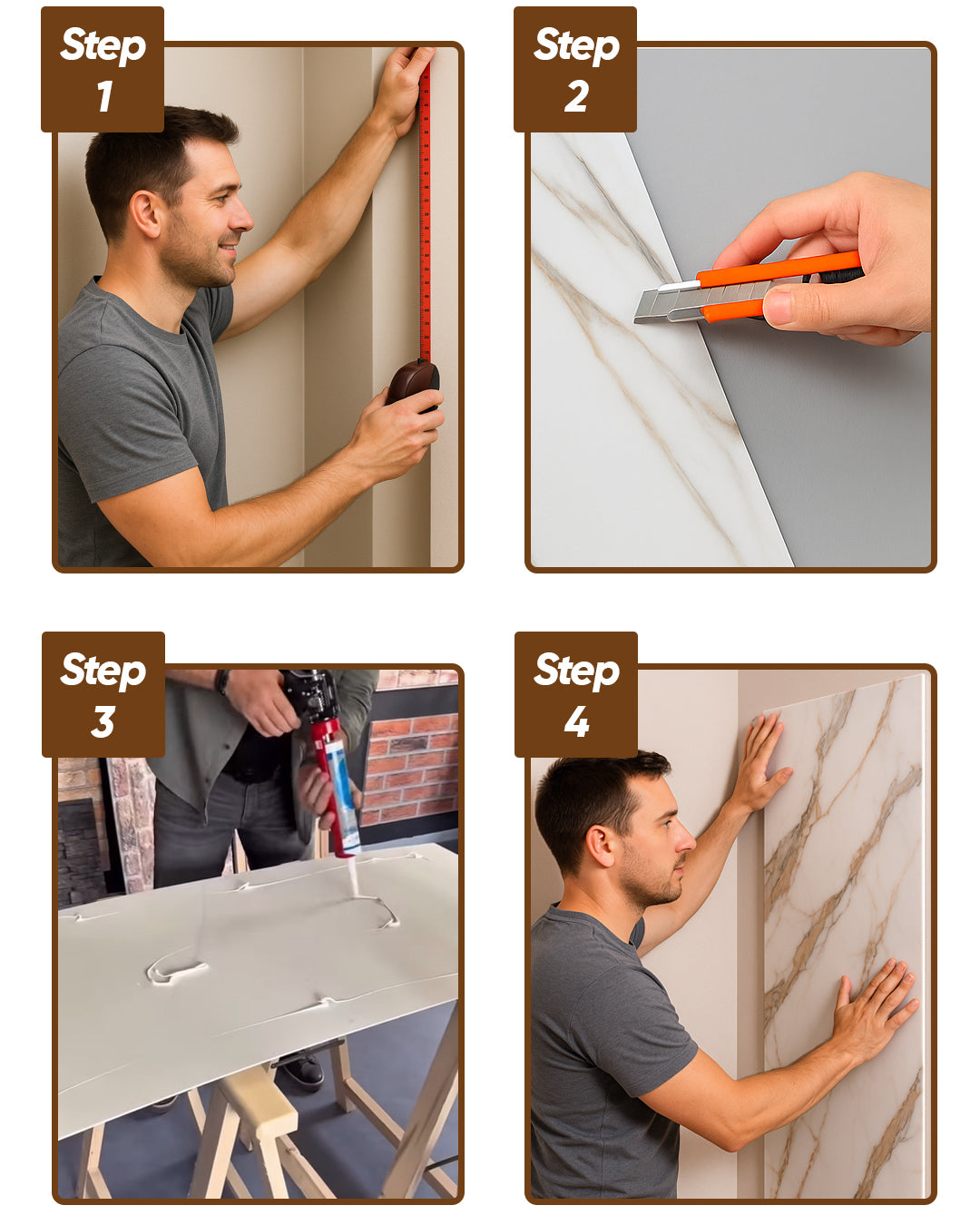 Step 1

Step 2

Step 3

Step 4