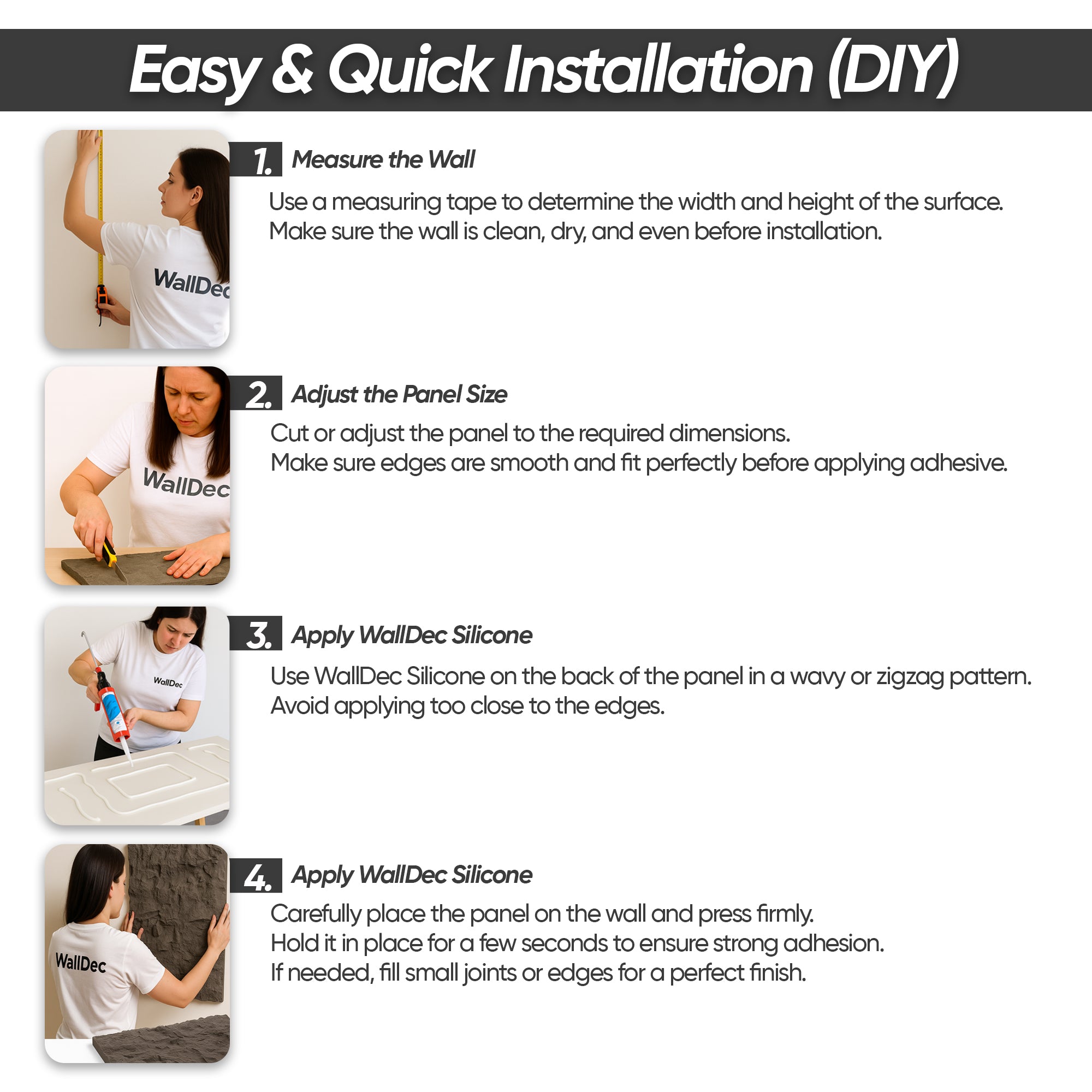 Easy & Quick Installation (DIY)

WallDec

1. Measure the Wall

Use a measuring tape to determine the width and height of the surface. Make sure the wall is clean, dry, and even before installation.

WallDec

2. Adjust the Panel Size

Cut or adjust the panel to the required dimensions.
Make sure edges are smooth and fit perfectly before applying adhesive.

WallDec

3. Apply WallDec Silicone

Use WallDec Silicone on the back of the panel in a wavy or zigzag pattern.
Avoid applying too close to the edges.

WallDec

4. Apply WallDec Silicone

Carefully place the panel on the wall and press firmly.
Hold it in place for a few seconds to ensure strong adhesion.
If needed, fill small joints or edges for a perfect finish.