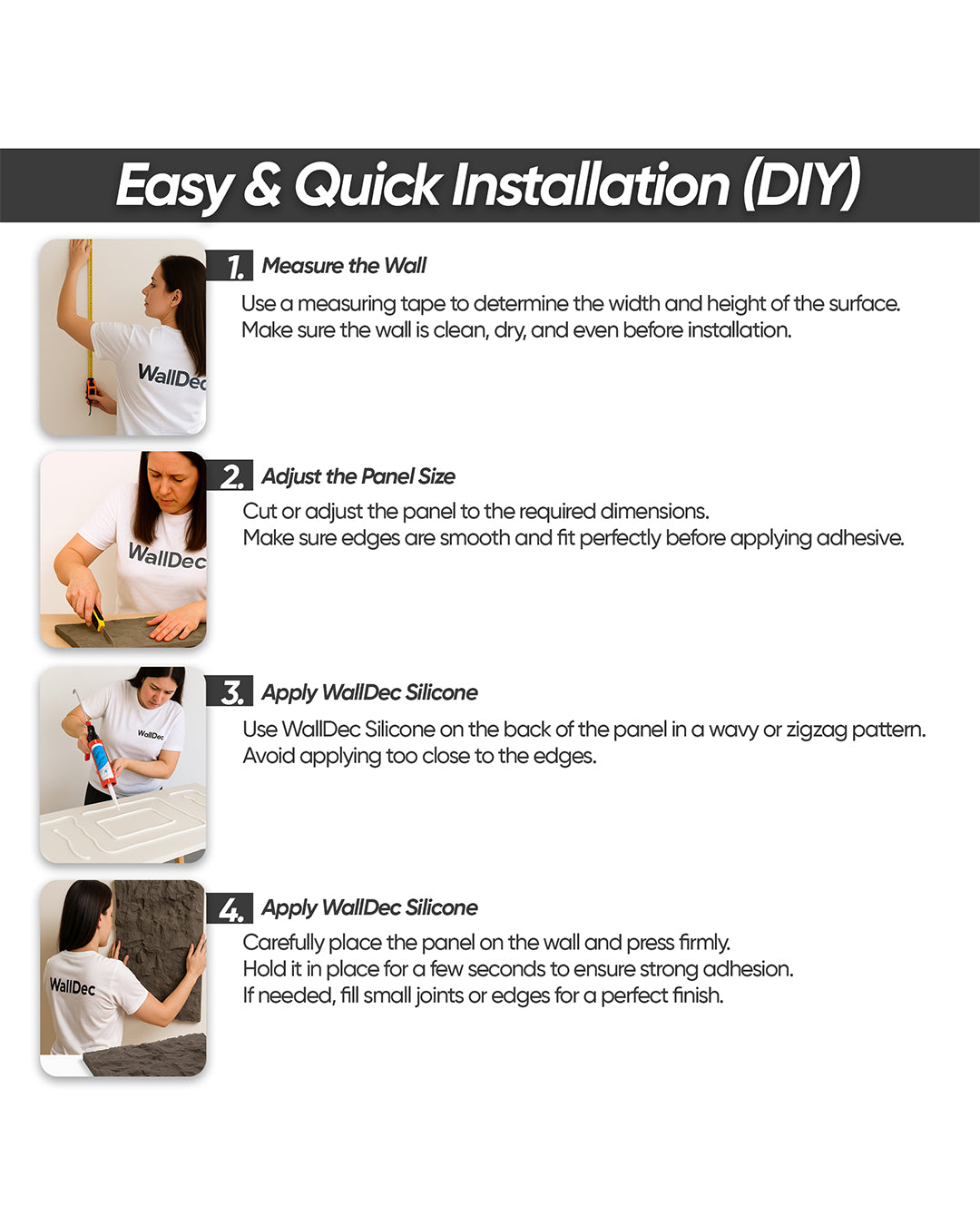 Easy & Quick Installation (DIY)

WallDec

1. Measure the Wall

Use a measuring tape to determine the width and height of the surface. Make sure the wall is clean, dry, and even before installation.

WallDec

2. Adjust the Panel Size

Cut or adjust the panel to the required dimensions. Make sure edges are smooth and fit perfectly before applying adhesive.

WallDec

3. Apply WallDec Silicone

Use WallDec Silicone on the back of the panel in a wavy or zigzag pattern. Avoid applying too close to the edges.

WallDec

4. Apply WallDec Silicone

Carefully place the panel on the wall and press firmly. Hold it in place for a few seconds to ensure strong adhesion. If needed, fill small joints or edges for a perfect finish.